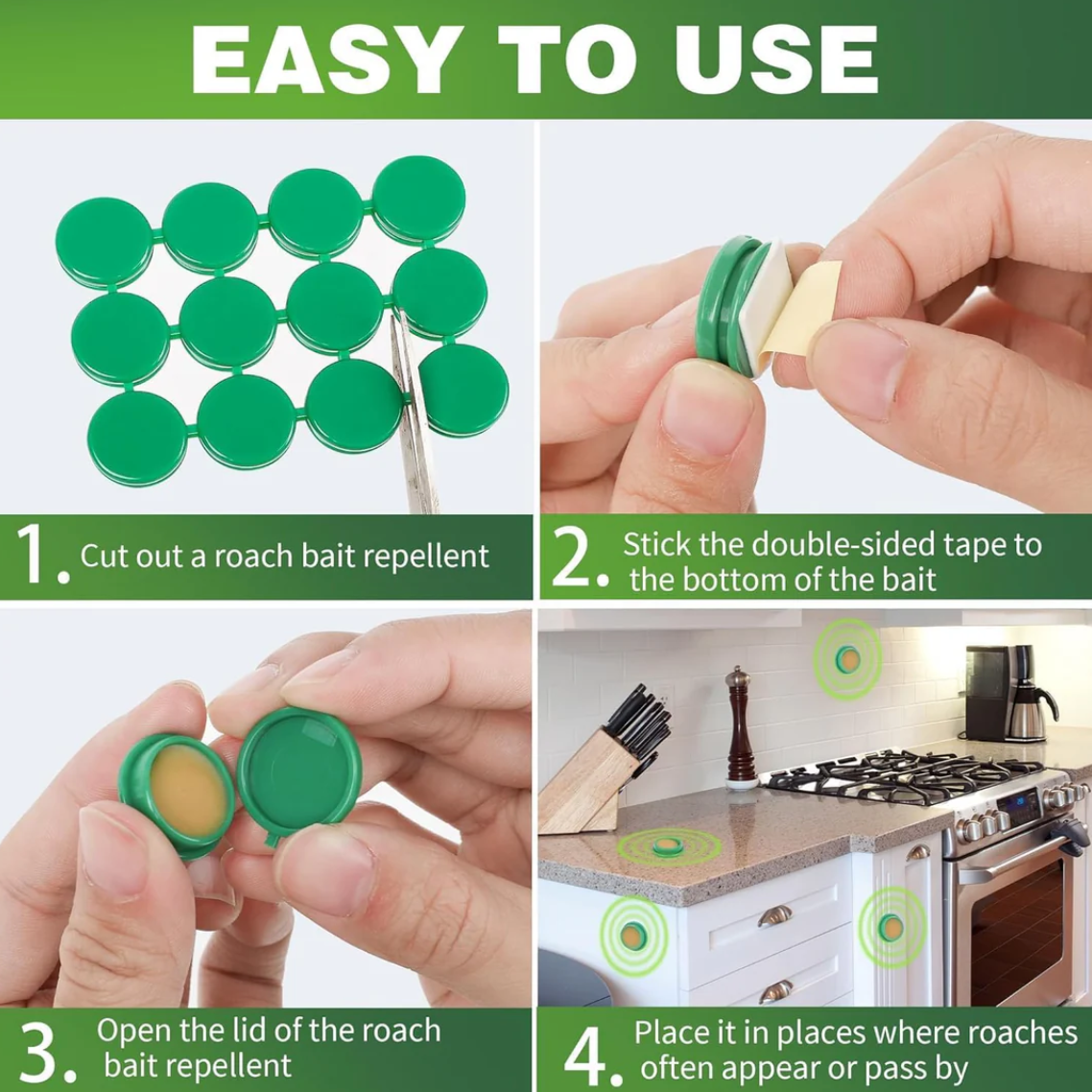 EASY TO USE

1. Cut out a roach bait repellent

2. Stick the double-sided tape to the bottom of the bait

3. Open the lid of the roach bait repellent

4. Place it in places where roaches often appear or pass by